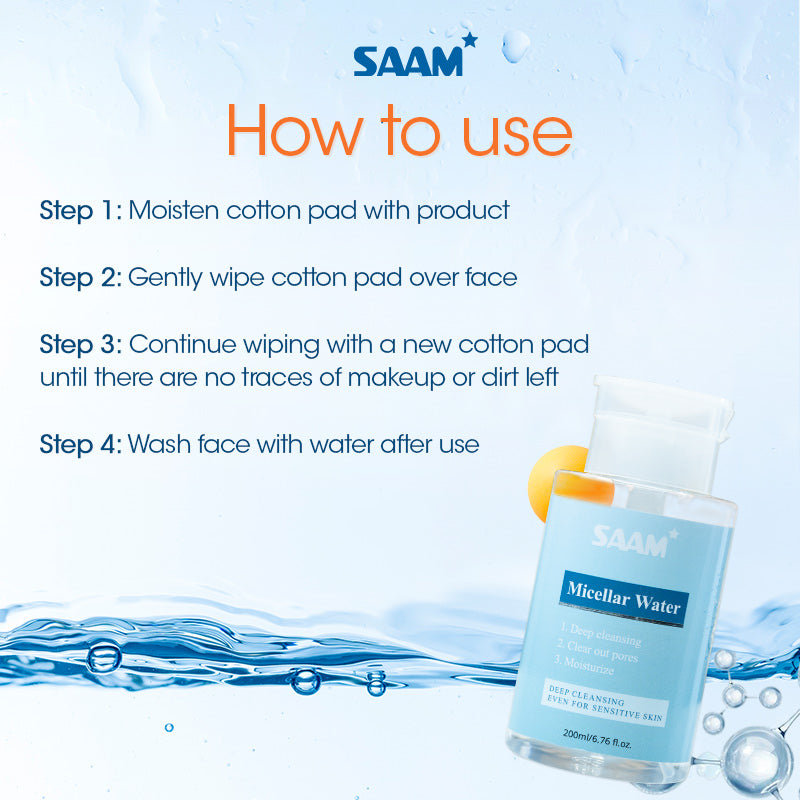 SAAM

How to use

Step 1: Moisten cotton pad with product

Step 2: Gently wipe cotton pad over face

Step 3: Continue wiping with a new cotton pad until there are no traces of makeup or dirt left

Step 4: Wash face with water after use

SAAM

Micellar Water

1. Deep cleansing
2. Clear out pores
3. Moisturize

DEEP CLEANSING
EVEN FOR SENSITIVE SKIN

200ml/6.76 fl.oz.